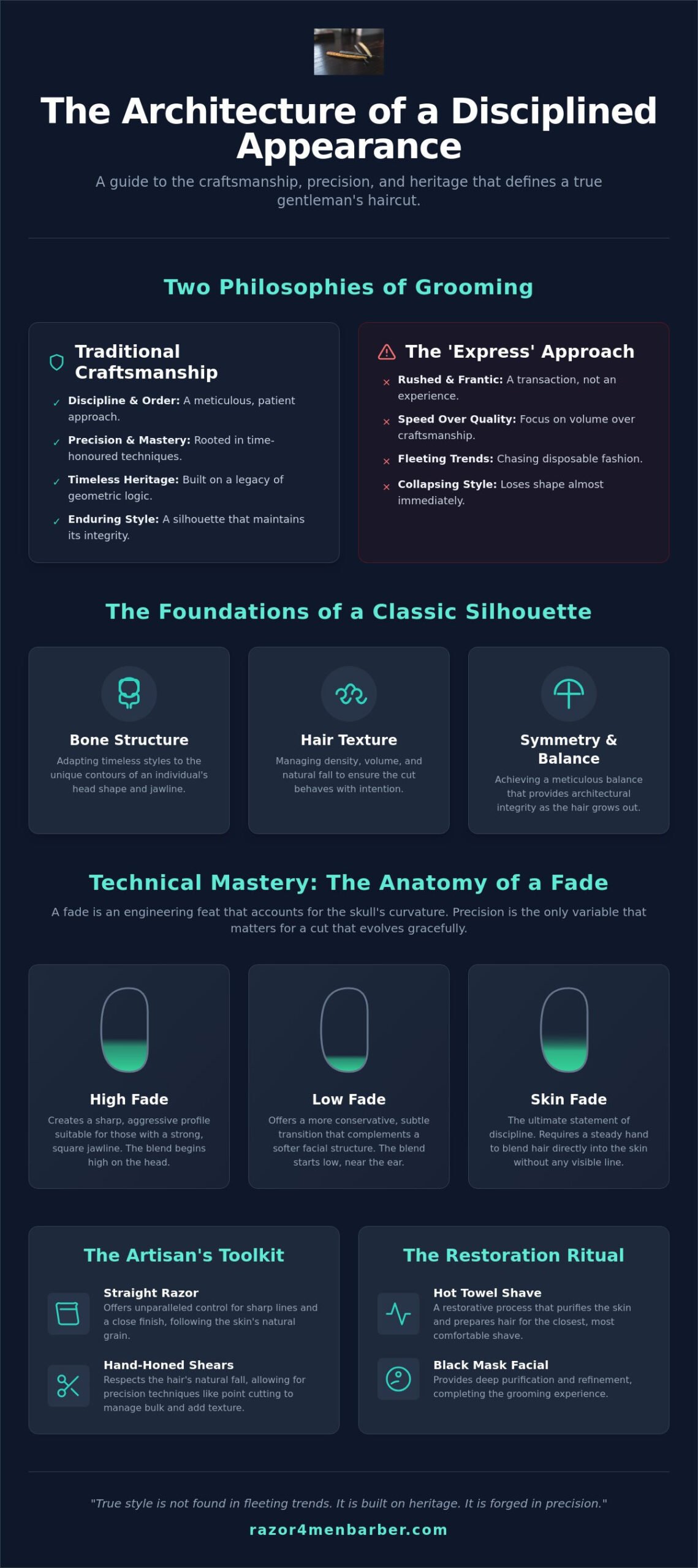 The Architecture of a Disciplined Appearance

A guide to the craftsmanship, precision, and heritage that defines a true gentleman's haircut.

Two Philosophies of Grooming

Traditional Craftsmanship

✓ Discipline & Order: A meticulous, patient approach.

✓ Precision & Mastery: Rooted in time-honoured techniques.

✓ Timeless Heritage: Built on a legacy of geometric logic.

✓ Enduring Style: A silhouette that maintains its integrity.

The 'Express' Approach

× Rushed & Frantic: A transaction, not an experience.

× Speed Over Quality: Focus on volume over craftsmanship.

× Fleeting Trends: Chasing disposable fashion.

× Collapsing Style: Loses shape almost immediately.

The Foundations of a Classic Silhouette

Bone Structure

Adapting timeless styles to the unique contours of an individual's head shape and jawline.

Hair Texture

Managing density, volume, and natural fall to ensure the cut behaves with intention.

Symmetry & Balance

Achieving a meticulous balance that provides architectural integrity as the hair grows out.

Technical Mastery: The Anatomy of a Fade

A fade is an engineering feat that accounts for the skull's curvature. Precision is the only variable that matters for a cut that evolves gracefully.

High Fade

Creates a sharp, aggressive profile suitable for those with a strong, square jawline. The blend begins high on the head.

Low Fade

Offers a more conservative, subtle transition that complements a softer facial structure. The blend starts low, near the ear.

Skin Fade

The ultimate statement of discipline. Requires a steady hand to blend hair directly into the skin without any visible line.

The Artisan's Toolkit

Straight Razor
Offers unparalleled control for sharp lines and a close finish, following the skin's natural grain.

Hand-Honed Shears
Respects the hair's natural fall, allowing for precision techniques like point cutting to manage bulk and add texture.

The Restoration Ritual

Hot Towel Shave
A restorative process that purifies the skin and prepares hair for the closest, most comfortable shave.

Black Mask Facial
Provides deep purification and refinement, completing the grooming experience.

"True style is not found in fleeting trends. It is built on heritage. It is forged in precision."

razor4menbarber.com